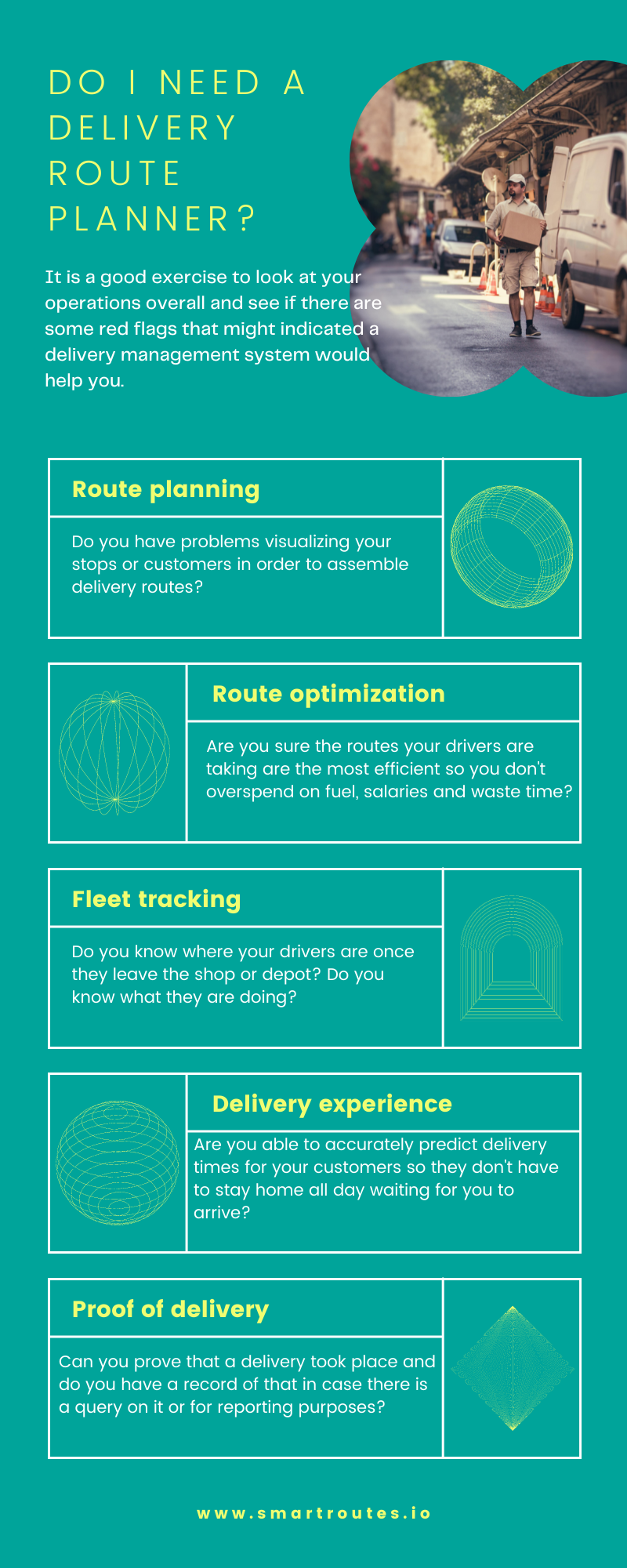 DO I NEED A DELIVERY ROUTE PLANNER?

It is a good exercise to look at your operations overall and see if there are some red flags that might indicated a delivery management system would help you.

Route planning

Do you have problems visualizing your stops or customers in order to assemble delivery routes?

Route optimization

Are you sure the routes your drivers are taking are the most efficient so you don't overspend on fuel, salaries and waste time?

Fleet tracking

Do you know where your drivers are once they leave the shop or depot? Do you know what they are doing?

Delivery experience

Are you able to accurately predict delivery times for your customers so they don't have to stay home all day waiting for you to arrive?

Proof of delivery

Can you prove that a delivery took place and do you have a record of that in case there is a query on it or for reporting purposes?

www.smartroutes.io